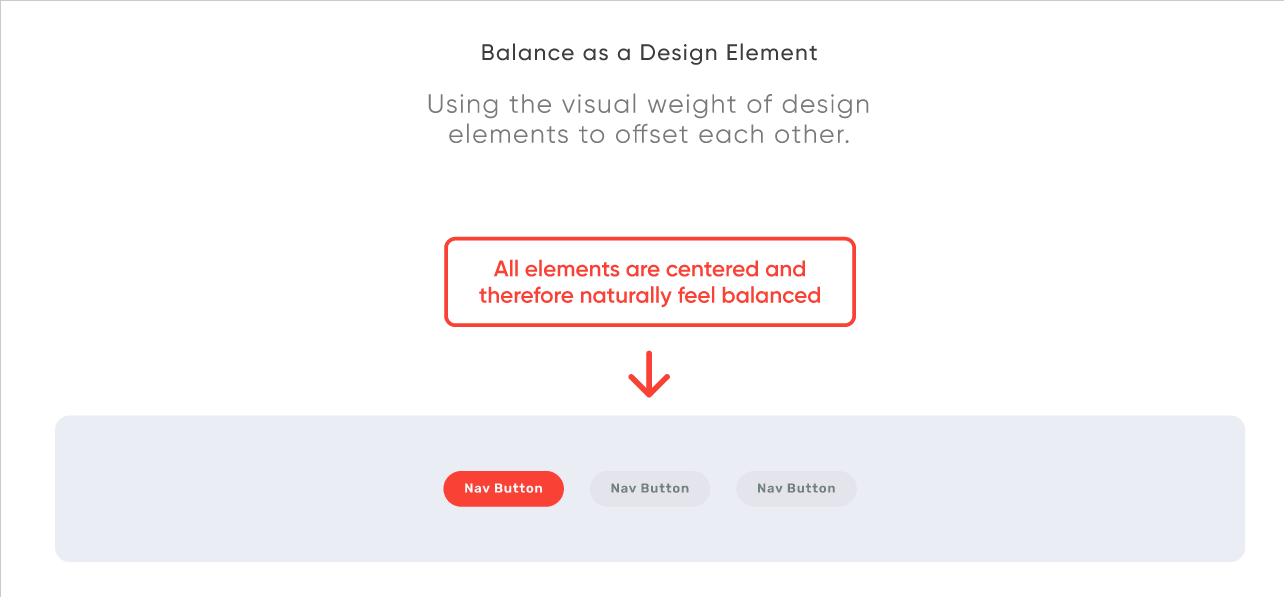 Balance as a Design Element

Using the visual weight of design elements to offset each other.

All elements are centered and therefore naturally feel balanced

Nav Button Nav Button Nav Button